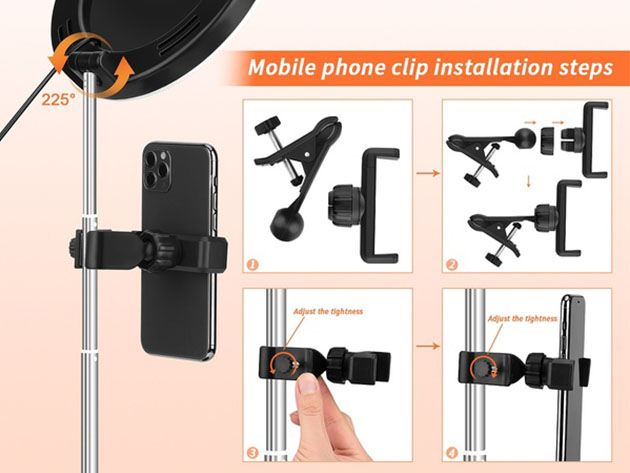 225°

Mobile phone clip installation steps

1

2

Adjust the tightness

3

Adjust the tightness

4