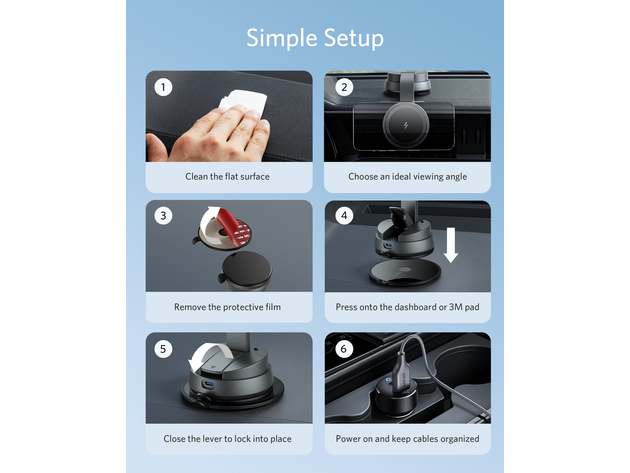 Simple Setup

1
Clean the flat surface

2
Choose an ideal viewing angle

3
Remove the protective film

4
Press onto the dashboard or 3M pad

5
Close the lever to lock into place

6
Power on and keep cables organized