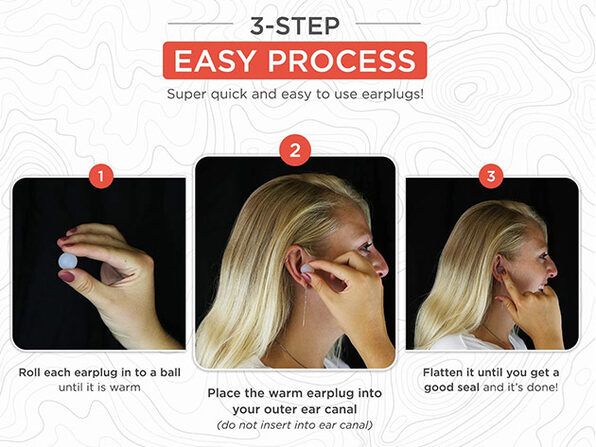 3-STEP

EASY PROCESS

Super quick and easy to use earplugs!

1

Roll each earplug in to a ball until it is warm

2

Place the warm earplug into your outer ear canal
(do not insert into ear canal)

3

Flatten it until you get a good seal and it's done!