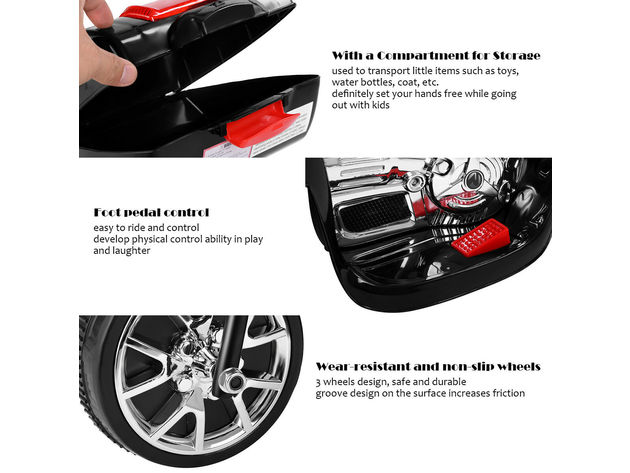 With a Compartment for Storage
used to transport little items such as toys, water bottles, coat, etc.
definitely set your hands free while going out with kids

Foot pedal control
easy to ride and control
develop physical control ability in play and laughter

Wear-resistant and non-slip wheels
3 wheels design, safe and durable
groove design on the surface increases friction